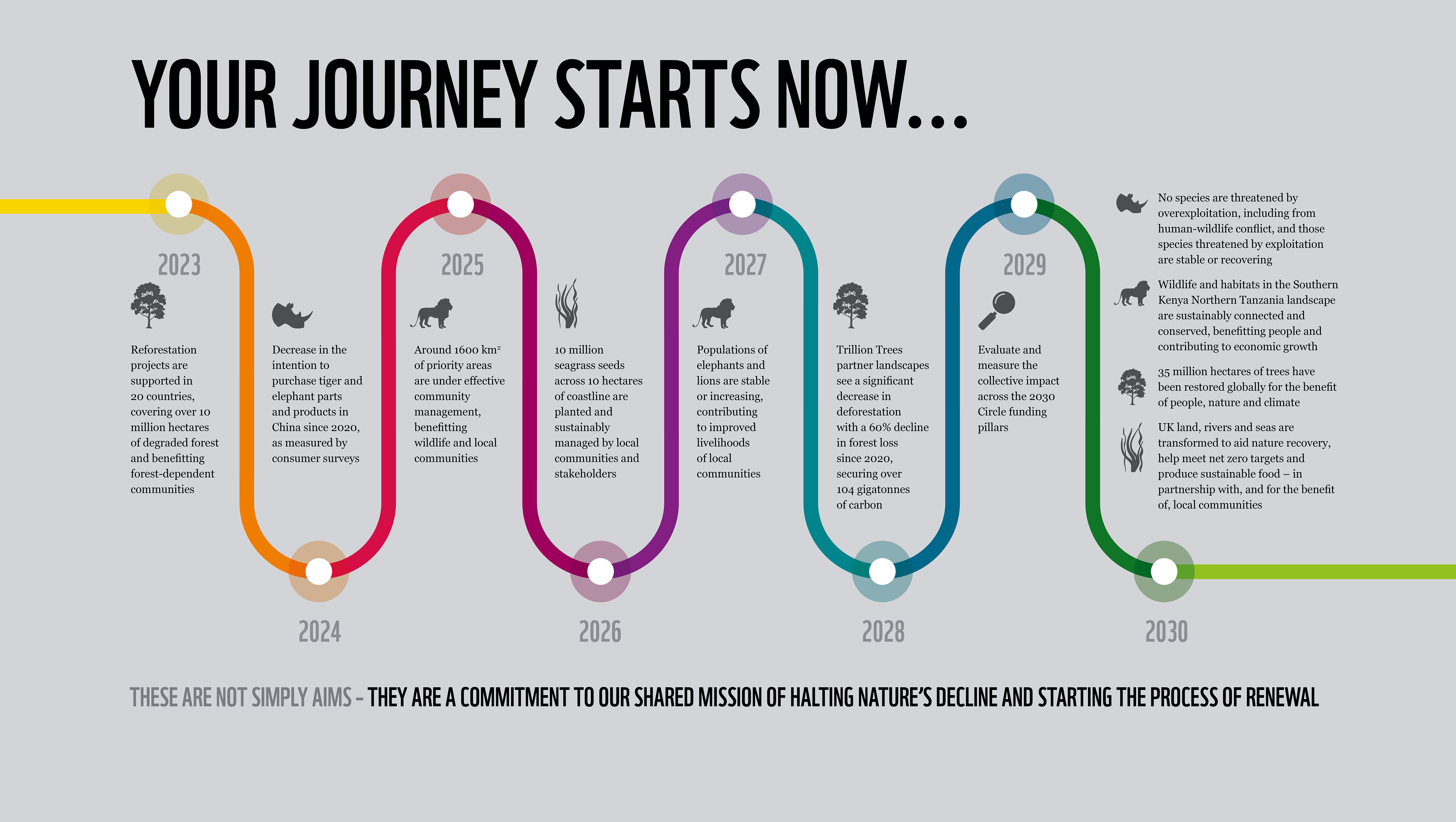 YOUR JOURNEY STARTS NOW...

2023

Reforestation projects are supported in 20 countries, covering over 10 million hectares of degraded forest and benefitting forest-dependent communities

2024

Decrease in the intention to purchase tiger and elephant parts and products in China since 2020, as measured by consumer surveys

2025

Around 1600 km² of priority areas are under effective community management, benefitting wildlife and local communities

2026

10 million seagrass seeds across 10 hectares of coastline are planted and sustainably managed by local communities and stakeholders

2027

Populations of elephants and lions are stable or increasing, contributing to improved livelihoods of local communities

2028

Trillion Trees partner landscapes see a significant decrease in deforestation with a 60% decline in forest loss since 2020, securing over 104 gigatonnes of carbon

2029

Evaluate and measure the collective impact across the 2030 Circle funding pillars

2030

No species are threatened by overexploitation, including from human-wildlife conflict, and those species threatened by exploitation are stable or recovering

Wildlife and habitats in the Southern Kenya Northern Tanzania landscape are sustainably connected and conserved, benefitting people and contributing to economic growth

35 million hectares of trees have been restored globally for the benefit of people, nature and climate

UK land, rivers and seas are transformed to aid nature recovery, help meet net zero targets and produce sustainable food – in partnership with, and for the benefit of, local communities

THESE ARE NOT SIMPLY AIMS – THEY ARE A COMMITMENT TO OUR SHARED MISSION OF HALTING NATURE'S DECLINE AND STARTING THE PROCESS OF RENEWAL